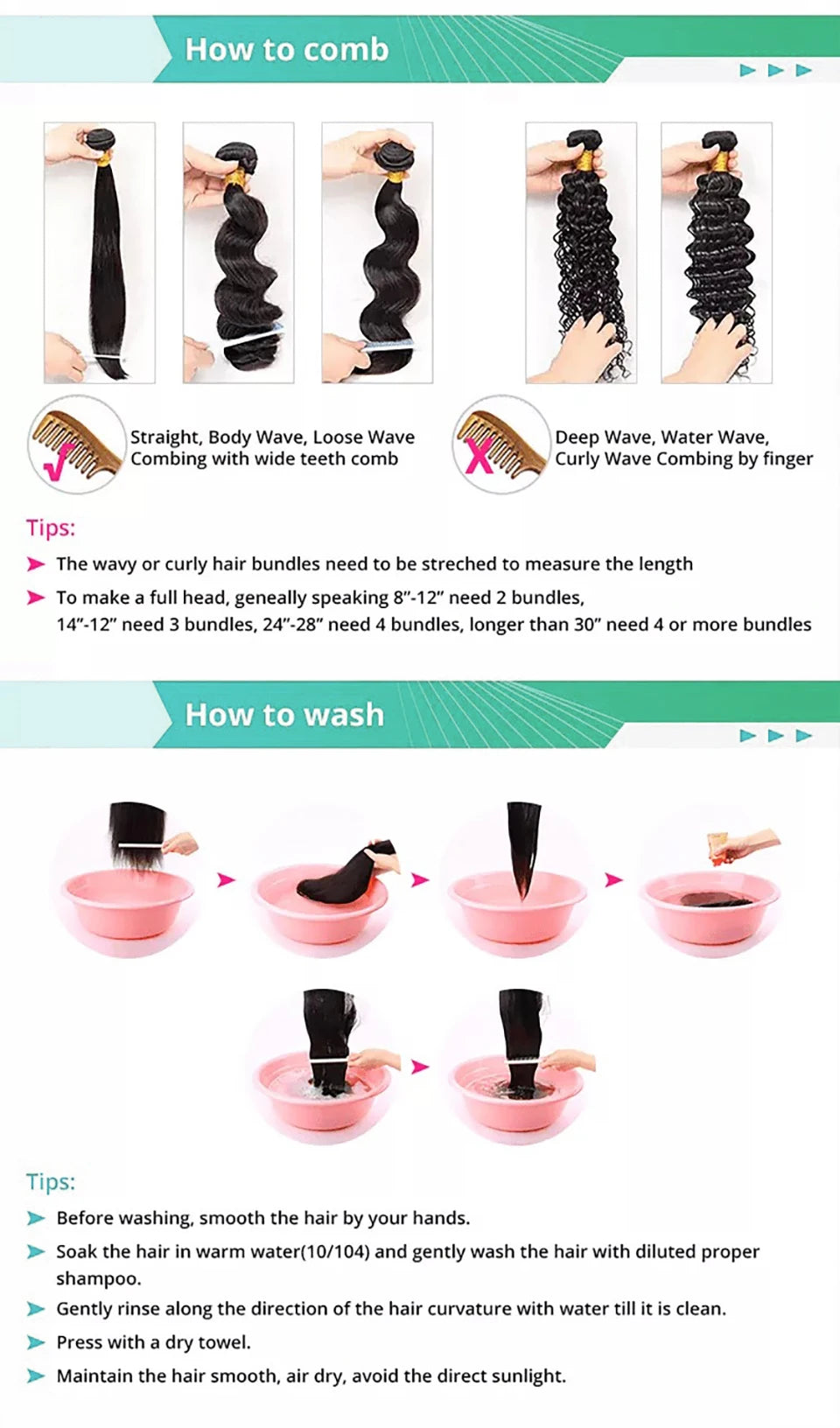 How to comb

Straight, Body Wave, Loose Wave Combing with wide teeth comb

Deep Wave, Water Wave, Curly Wave Combing by finger

Tips:

The wavy or curly hair bundles need to be streched to measure the length

To make a full head, geneally speaking 8"-12" need 2 bundles, 14"-12" need 3 bundles, 24"-28" need 4 bundles, longer than 30" need 4 or more bundles

How to wash

Tips:

Before washing, smooth the hair by your hands.

Soak the hair in warm water(10/104) and gently wash the hair with diluted proper shampoo.

Gently rinse along the direction of the hair curvature with water till it is clean.

Press with a dry towel.

Maintain the hair smooth, air dry, avoid the direct sunlight.